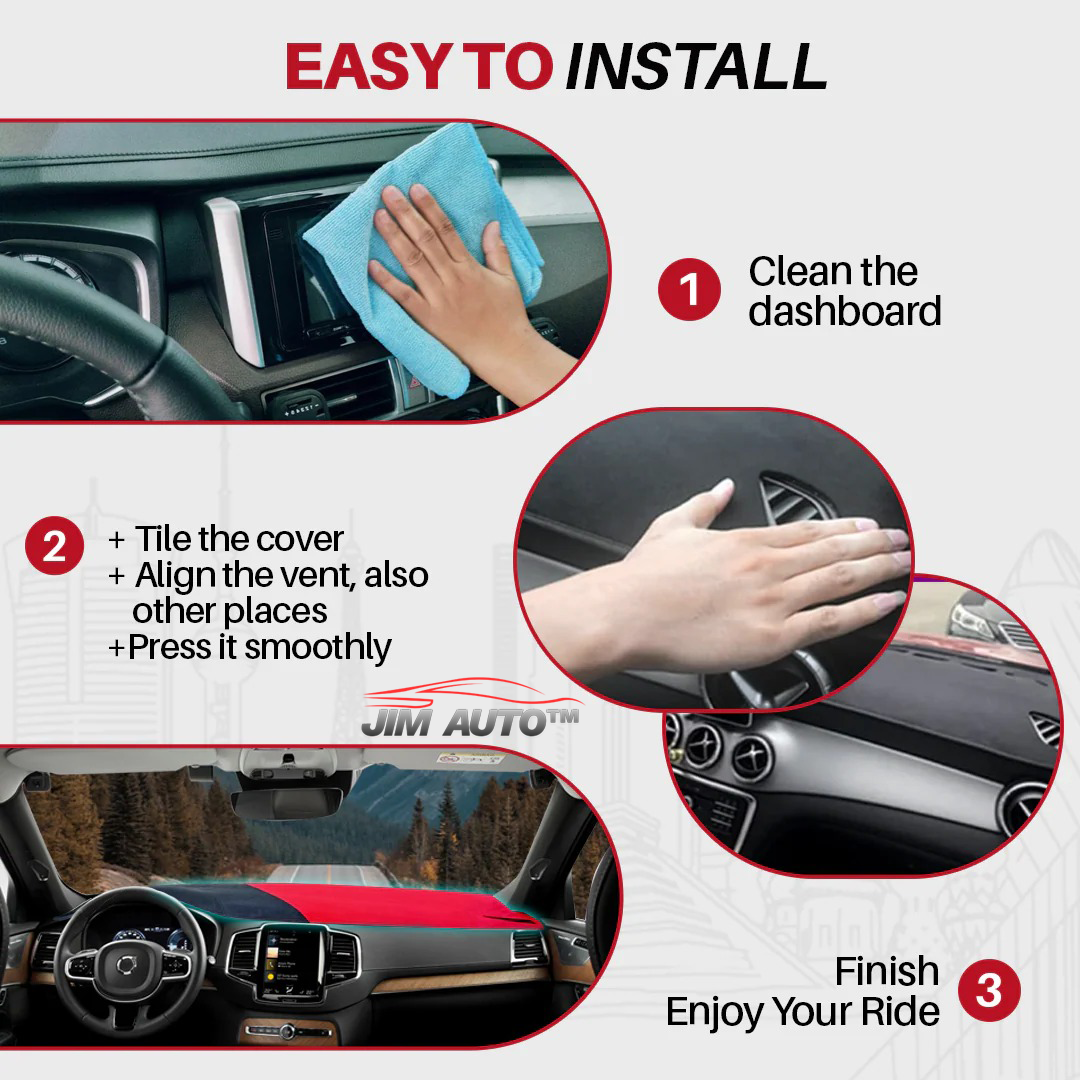 EASY TO INSTALL

1 Clean the dashboard

2 + Tile the cover
+ Align the vent, also other places
+Press it smoothly

JIM AUTO™

Finish
Enjoy Your Ride 3