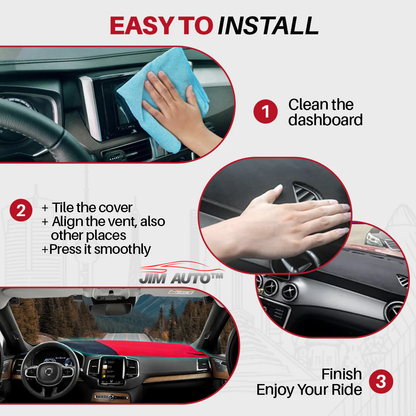 EASY TO INSTALL

1 Clean the dashboard

2 + Tile the cover
+ Align the vent, also other places
+Press it smoothly

JIM AUTO™

Finish
Enjoy Your Ride 3